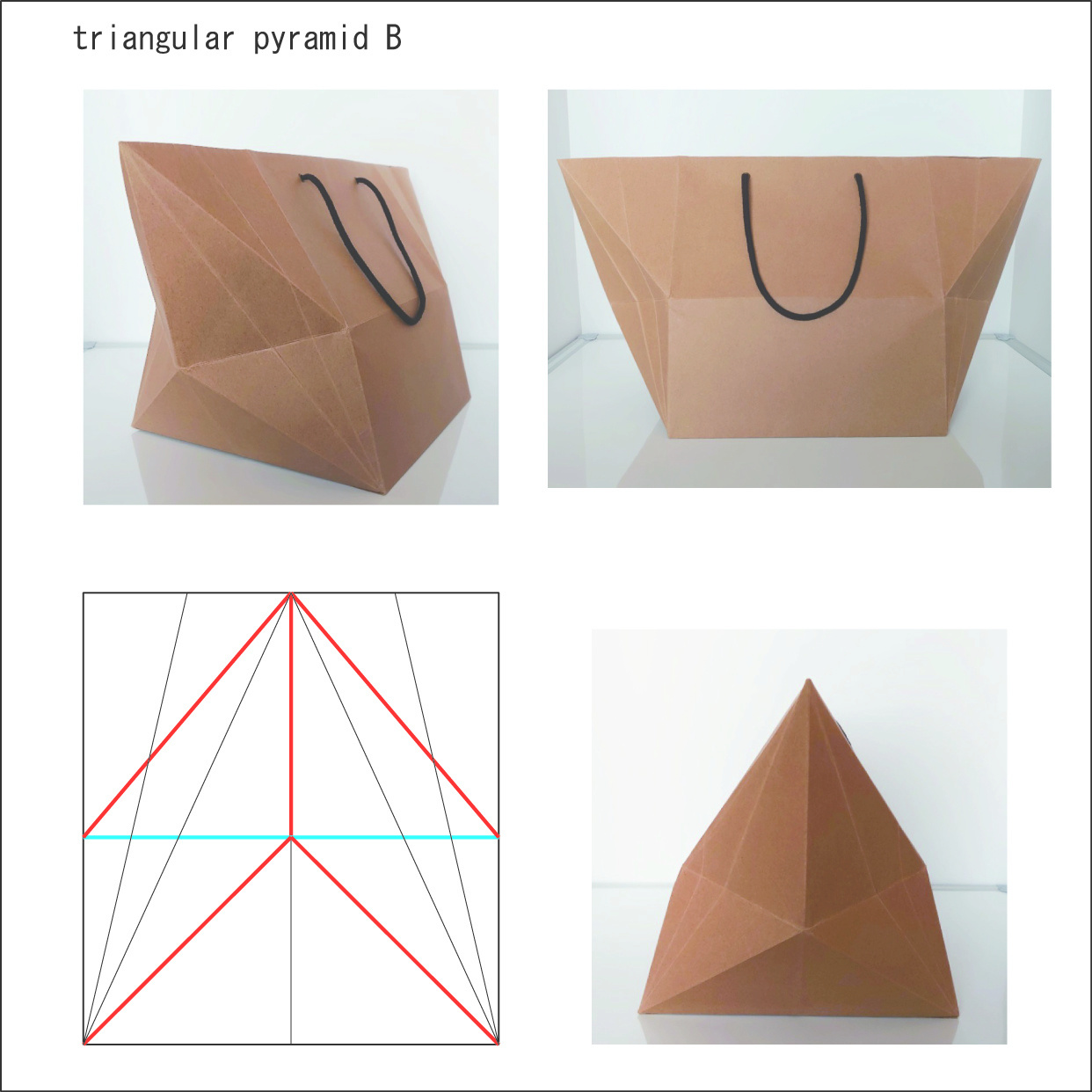 triangular pyramid B