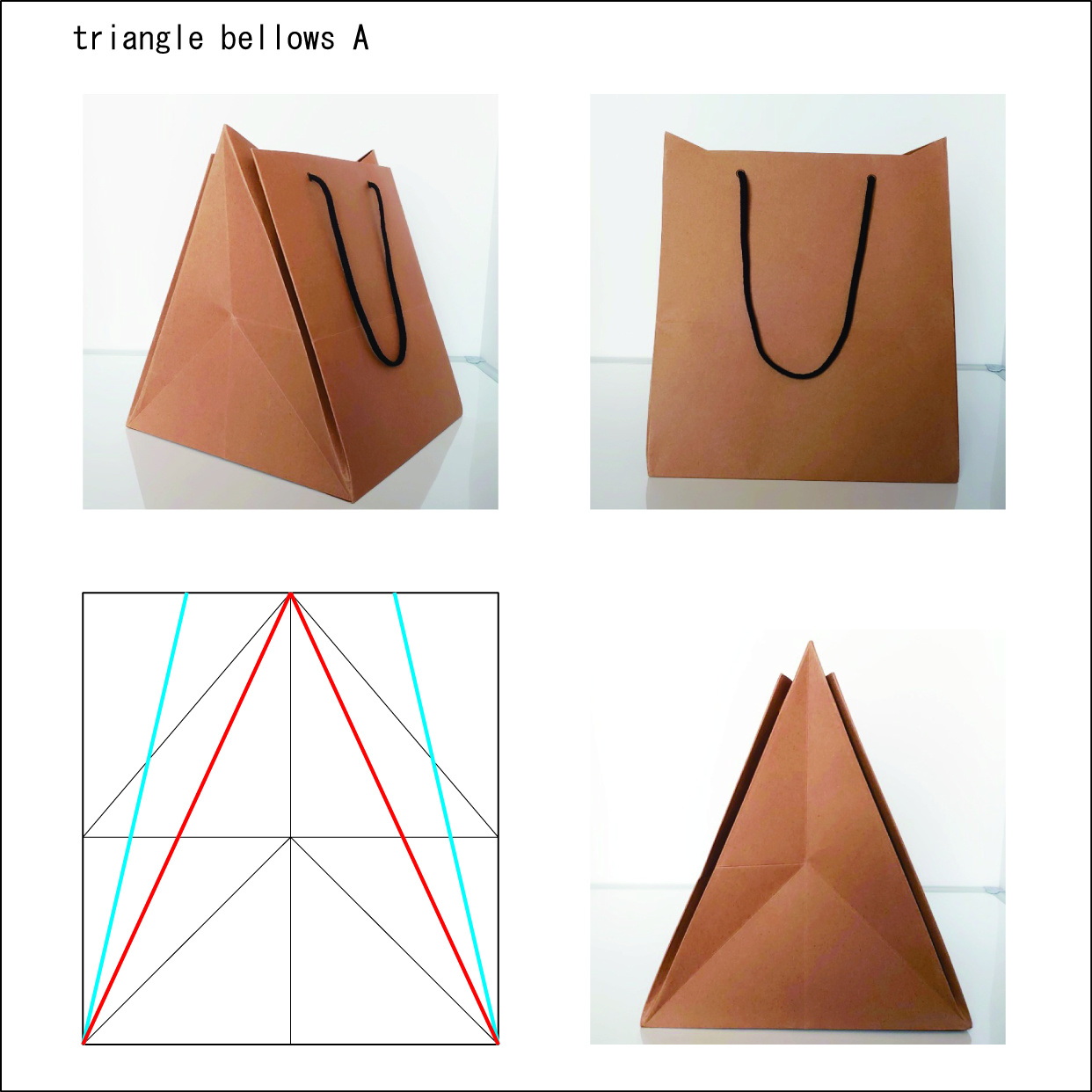 triangle bellows A