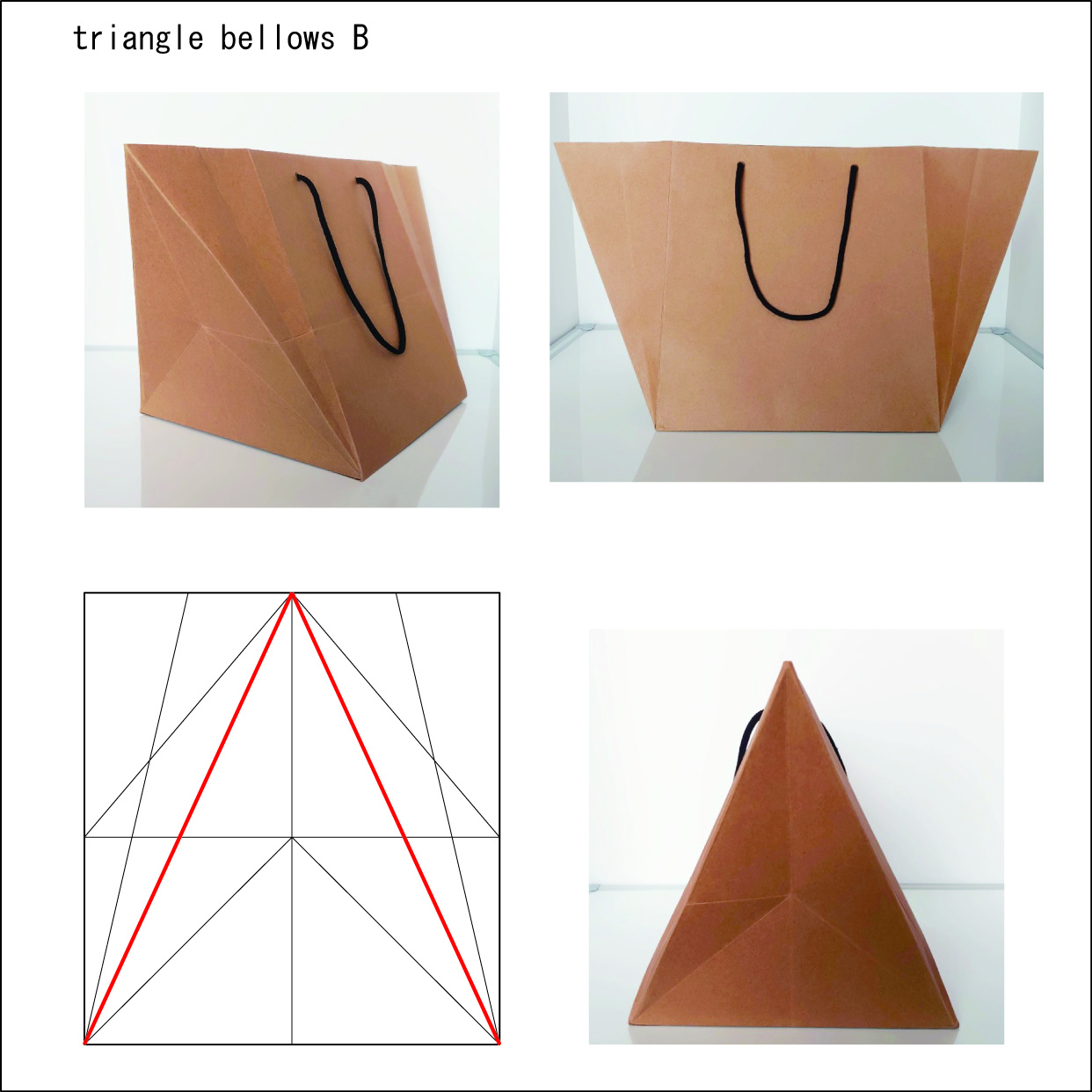 triangle bellows B